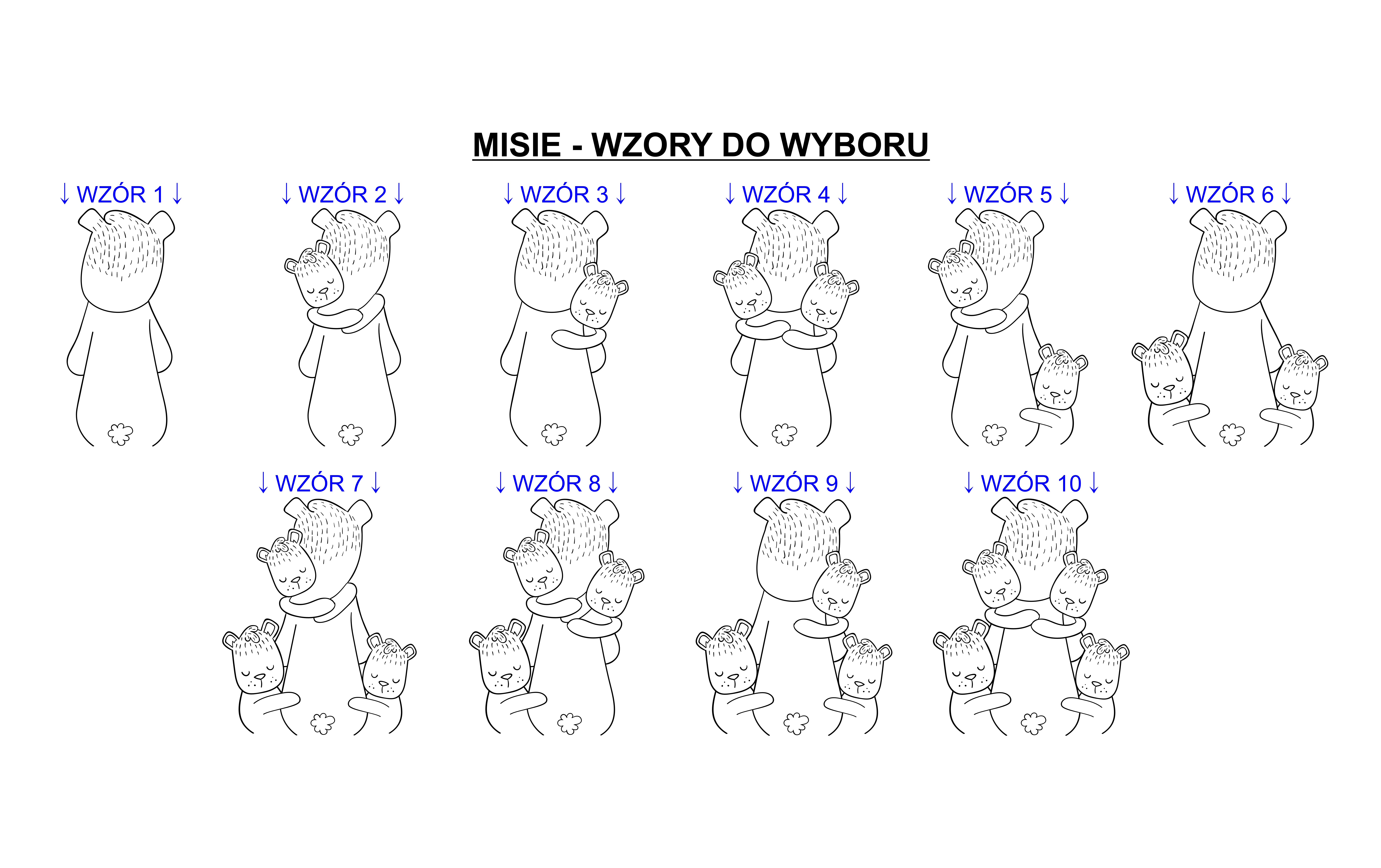 MISIE - WZORY DO WYBORU

↓ WZÓR 1 ↓

↓ WZÓR 2 ↓

↓ WZÓR 3 ↓

↓ WZÓR 4 ↓

↓ WZÓR 5 ↓

↓ WZÓR 6 ↓

↓ WZÓR 7 ↓

↓ WZÓR 8 ↓

↓ WZÓR 9 ↓

↓ WZÓR 10 ↓